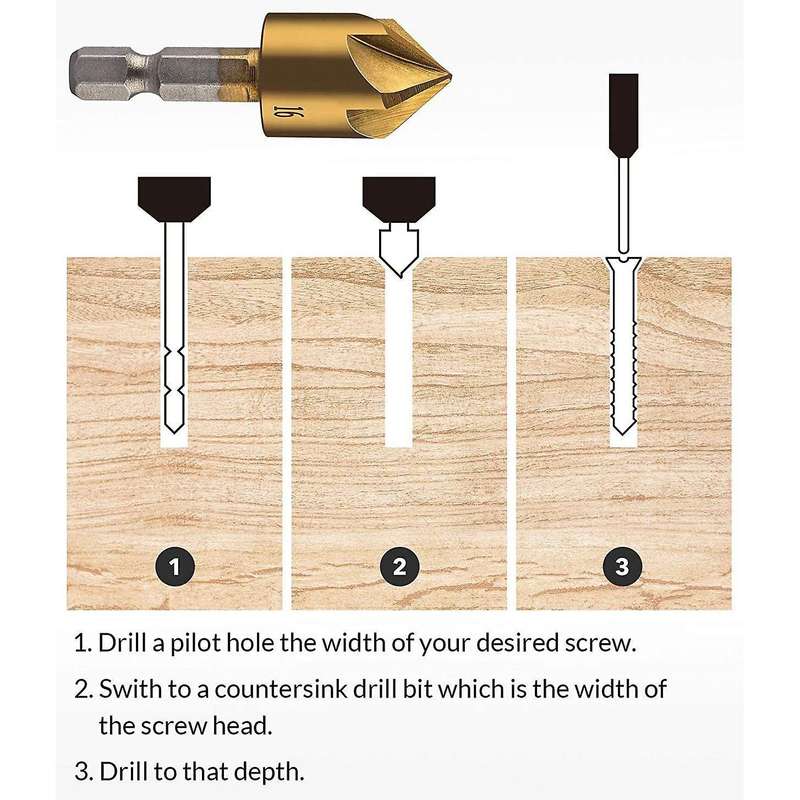 16

1

2

3

1. Drill a pilot hole the width of your desired screw.

2. Swith to a countersink drill bit which is the width of the screw head.

3. Drill to that depth.