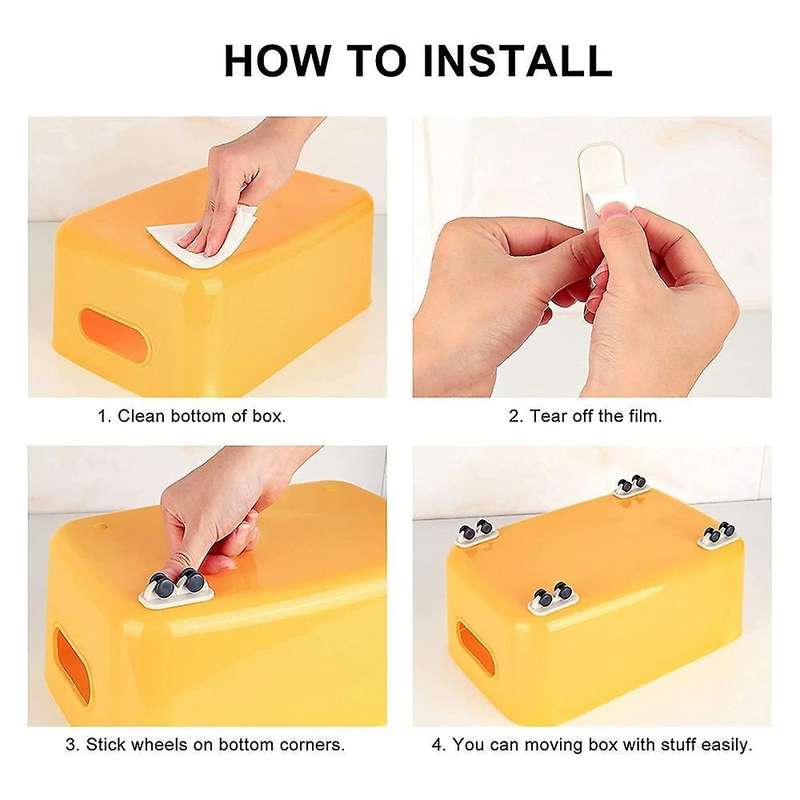 HOW TO INSTALL

1. Clean bottom of box.

2. Tear off the film.

3. Stick wheels on bottom corners.

4. You can moving box with stuff easily.