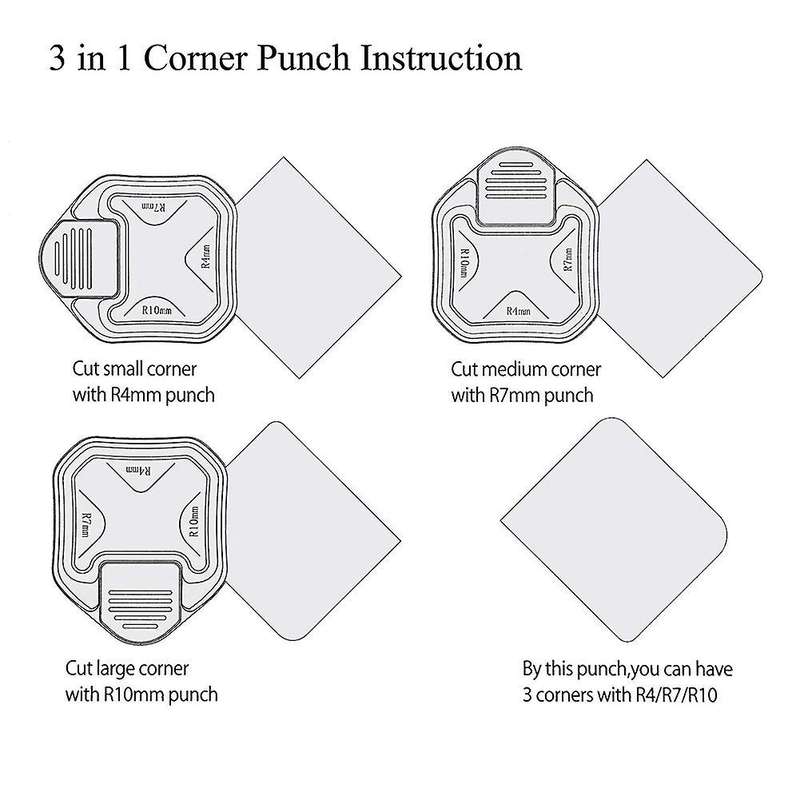 3 in 1 Corner Punch Instruction

R7mm
R4mm
R10mm

Cut small corner with R4mm punch

R10mm
R7mm
R4mm

Cut medium corner with R7mm punch

R4mm
R7mm
R10mm

Cut large corner with R10mm punch

By this punch,you can have 3 corners with R4/R7/R10