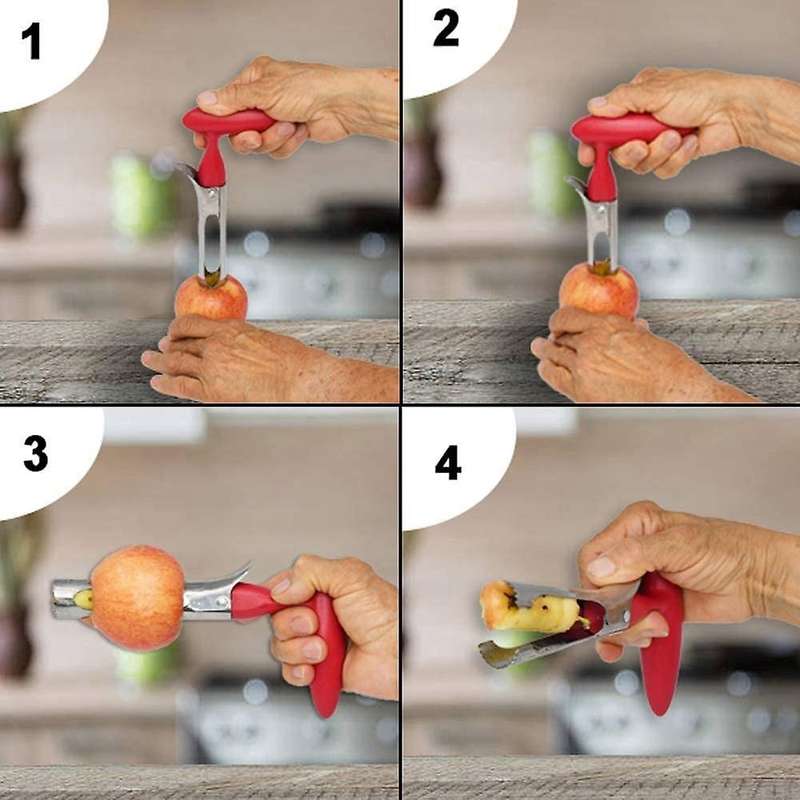 1

2

3

4