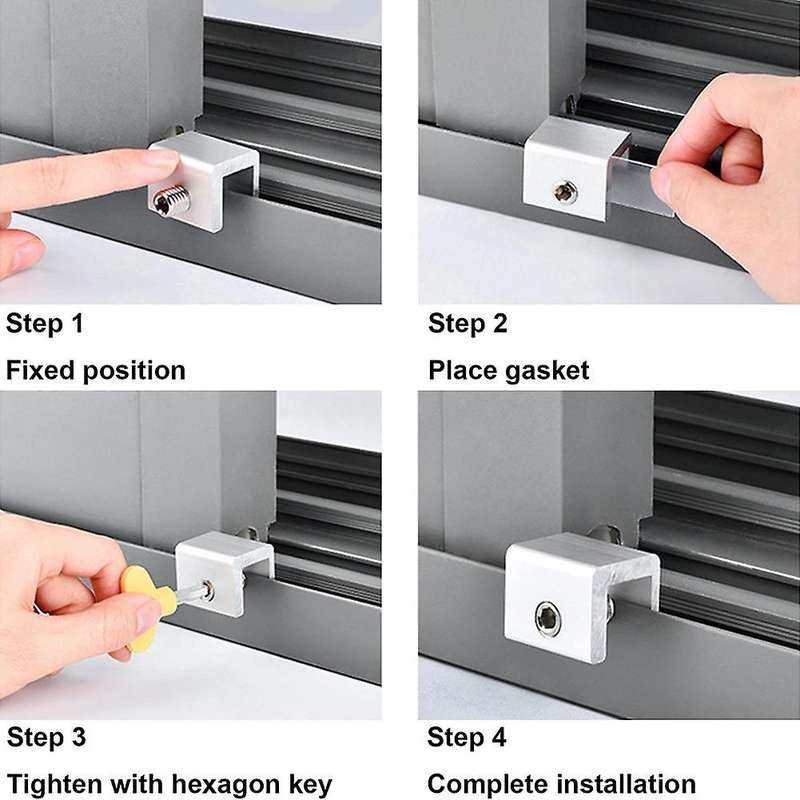 Step 1
Fixed position

Step 2
Place gasket

Step 3
Tighten with hexagon key

Step 4
Complete installation