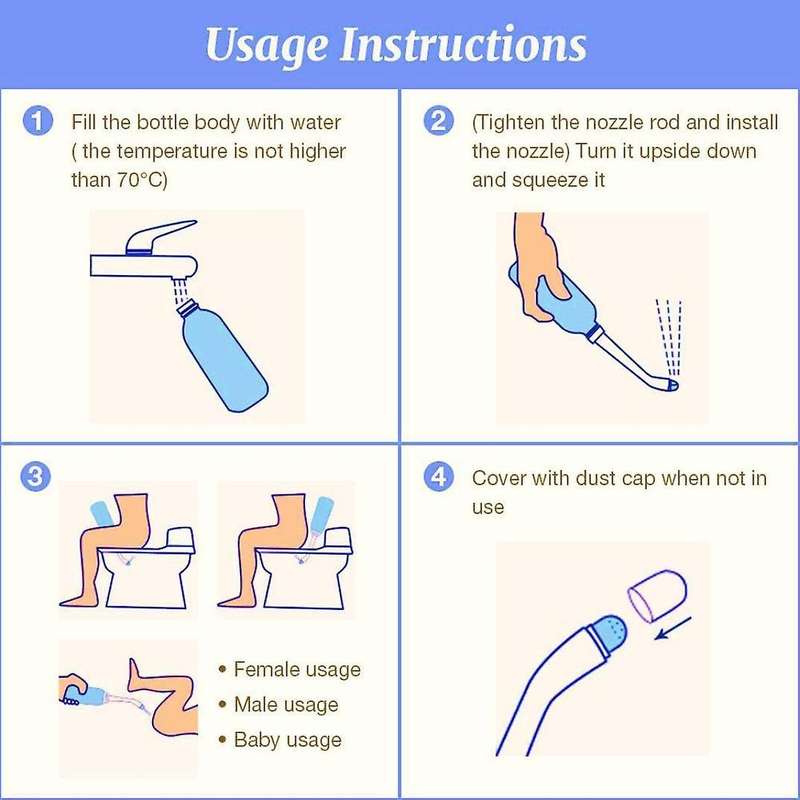 Usage Instructions

1 Fill the bottle body with water ( the temperature is not higher than 70°C)

2 (Tighten the nozzle rod and install the nozzle) Turn it upside down and squeeze it

3

• Female usage
• Male usage
• Baby usage

4 Cover with dust cap when not in use