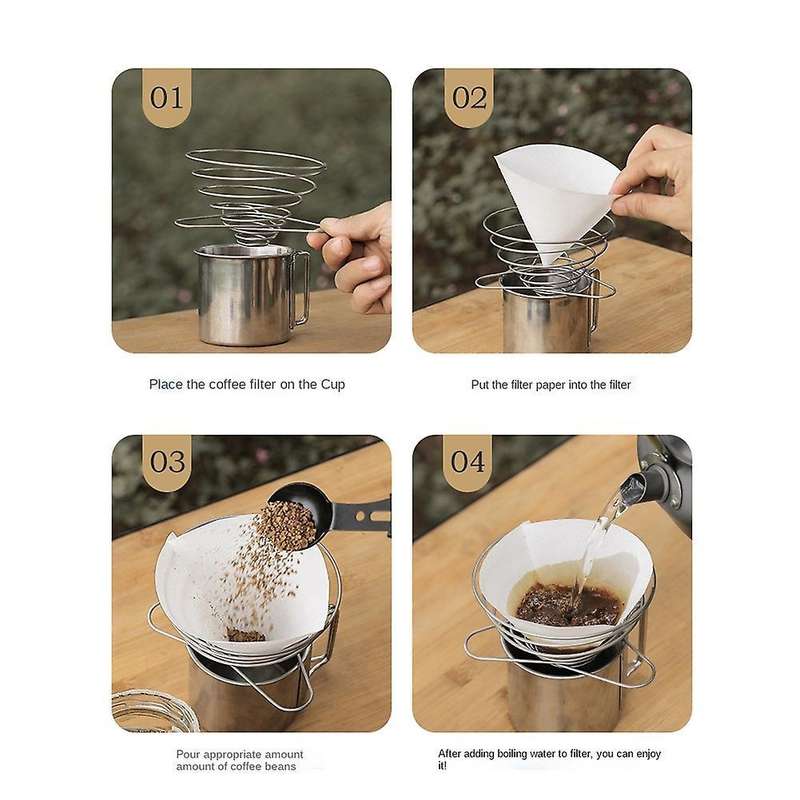 01

Place the coffee filter on the Cup

02

Put the filter paper into the filter

03

Pour appropriate amount amount of coffee beans

04

After adding boiling water to filter, you can enjoy it!