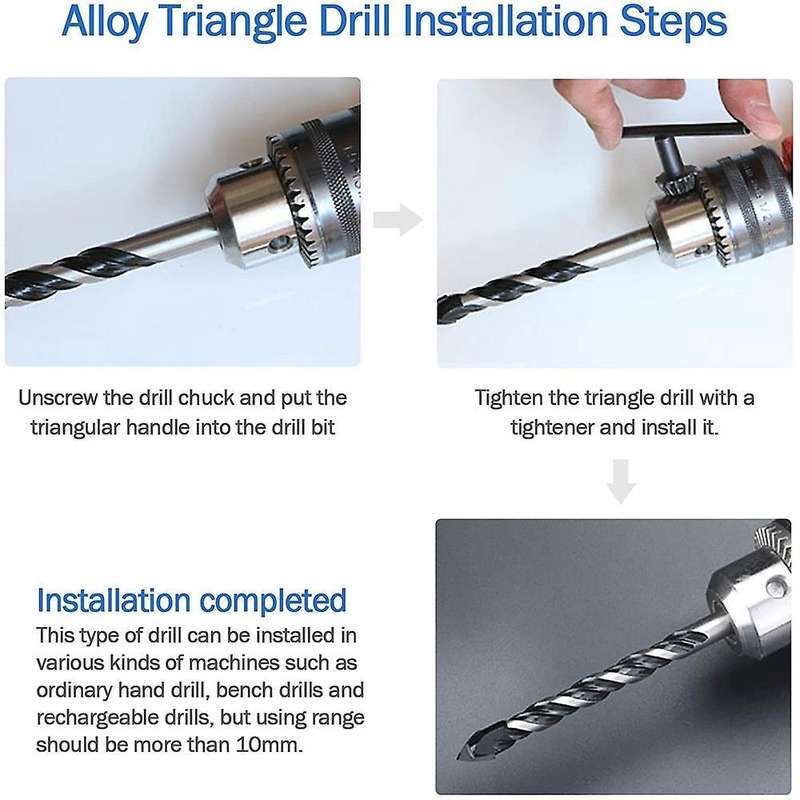 Alloy Triangle Drill Installation Steps

Unscrew the drill chuck and put the triangular handle into the drill bit

Tighten the triangle drill with a tightener and install it.

Installation completed

This type of drill can be installed in various kinds of machines such as ordinary hand drill, bench drills and rechargeable drills, but using range should be more than 10mm.