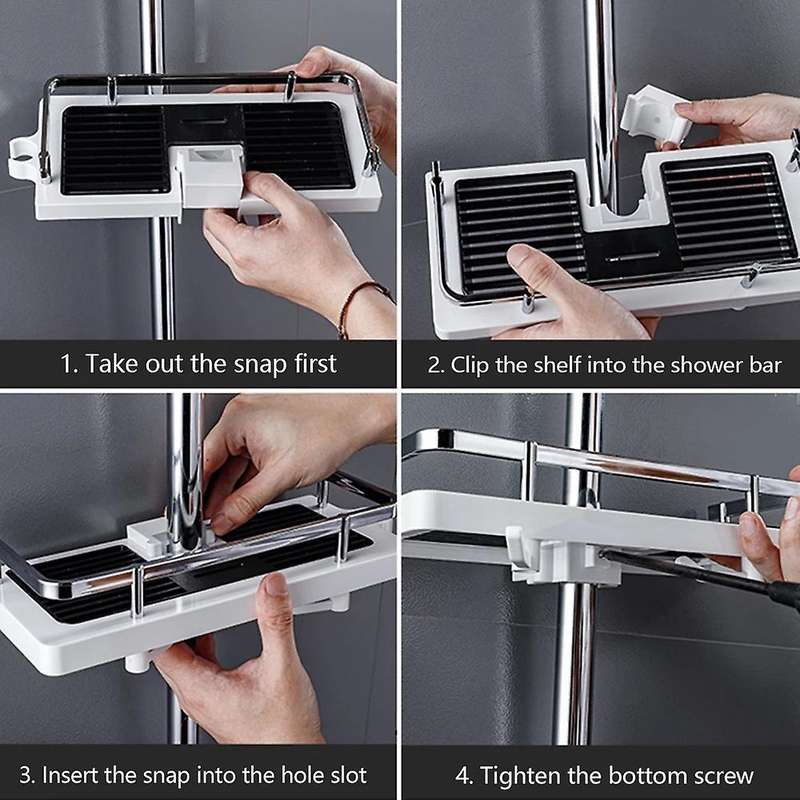 1. Take out the snap first

2. Clip the shelf into the shower bar

3. Insert the snap into the hole slot

4. Tighten the bottom screw