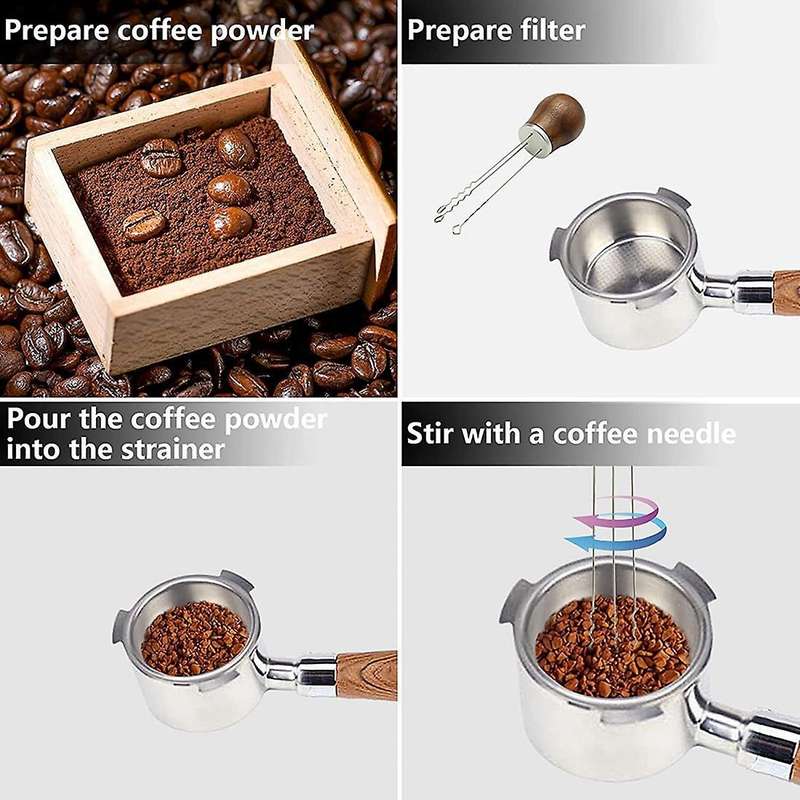 Prepare coffee powder

Prepare filter

Pour the coffee powder into the strainer

Stir with a coffee needle