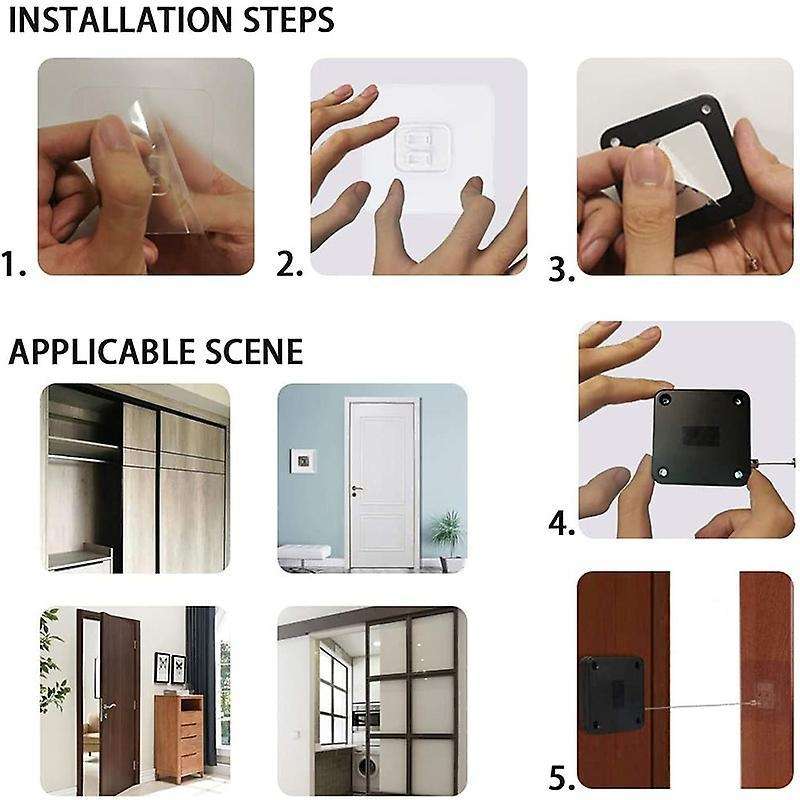 INSTALLATION STEPS

1.

2.

3.

APPLICABLE SCENE

4.

5.