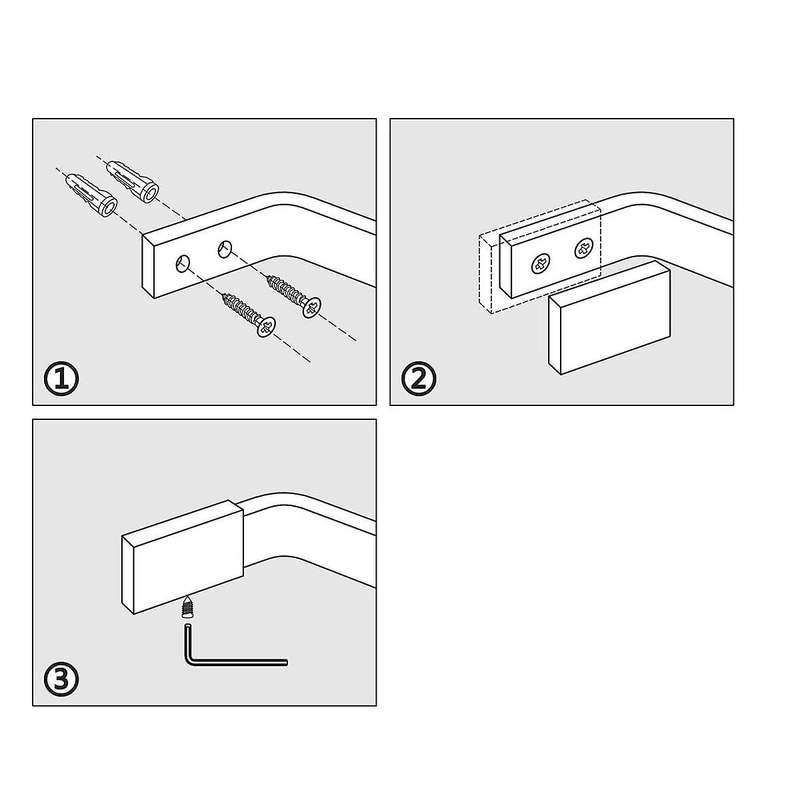 ①

②

③