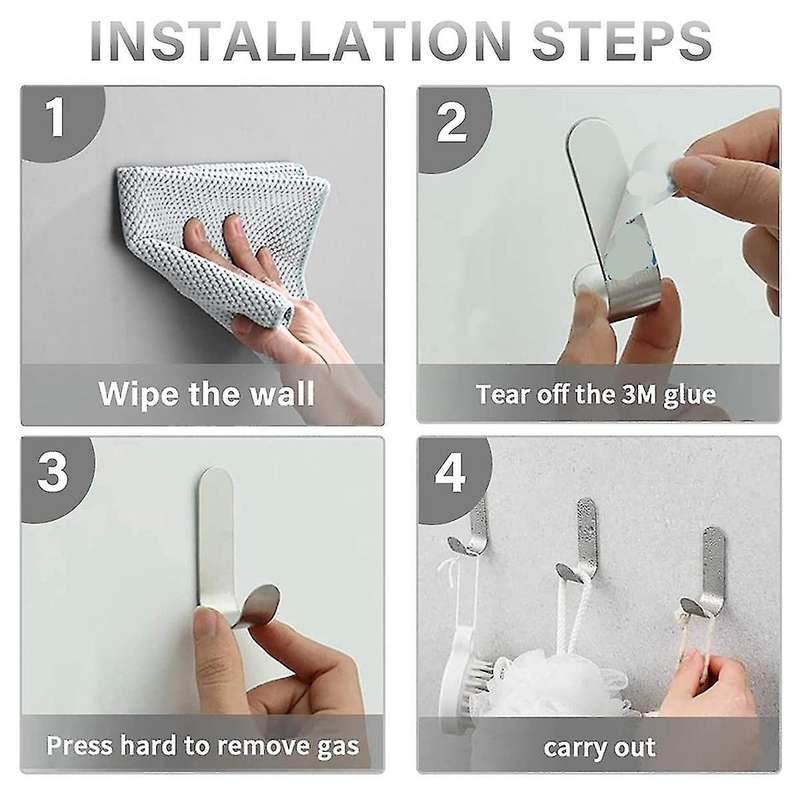 INSTALLATION STEPS

1

Wipe the wall

2

Tear off the 3M glue

3

Press hard to remove gas

4

carry out