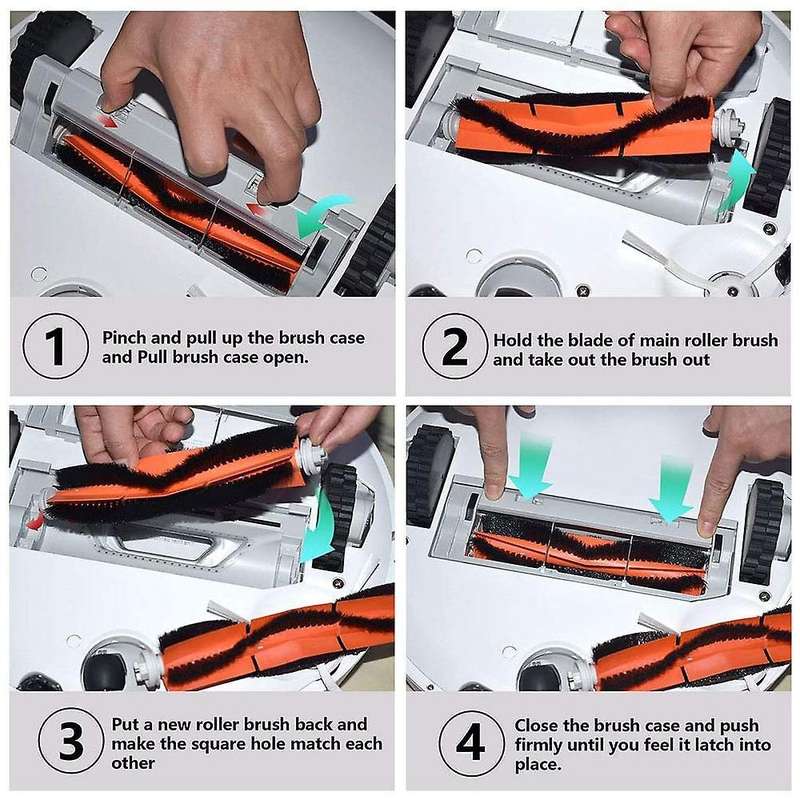 1 Pinch and pull up the brush case and Pull brush case open.

2 Hold the blade of main roller brush and take out the brush out

3 Put a new roller brush back and make the square hole match each other

4 Close the brush case and push firmly until you feel it latch into place.