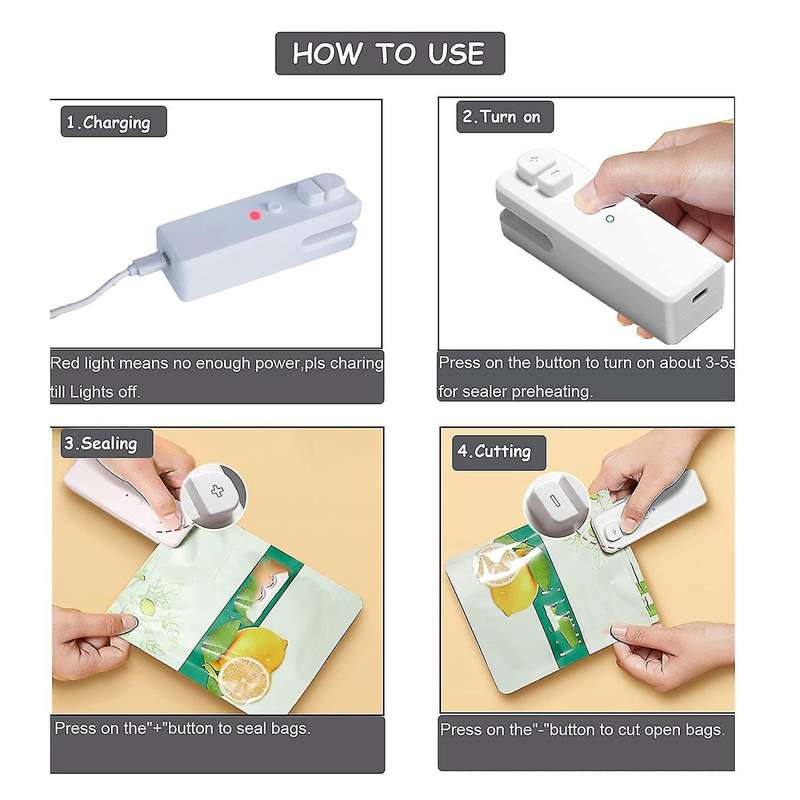 HOW TO USE

1.Charging

Red light means no enough power,pls charing till Lights off.

2.Turn on

Press on the button to turn on about 3-5s for sealer preheating.

3.Sealing

Press on the"+"button to seal bags.

4.Cutting

Press on the"-"button to cut open bags.