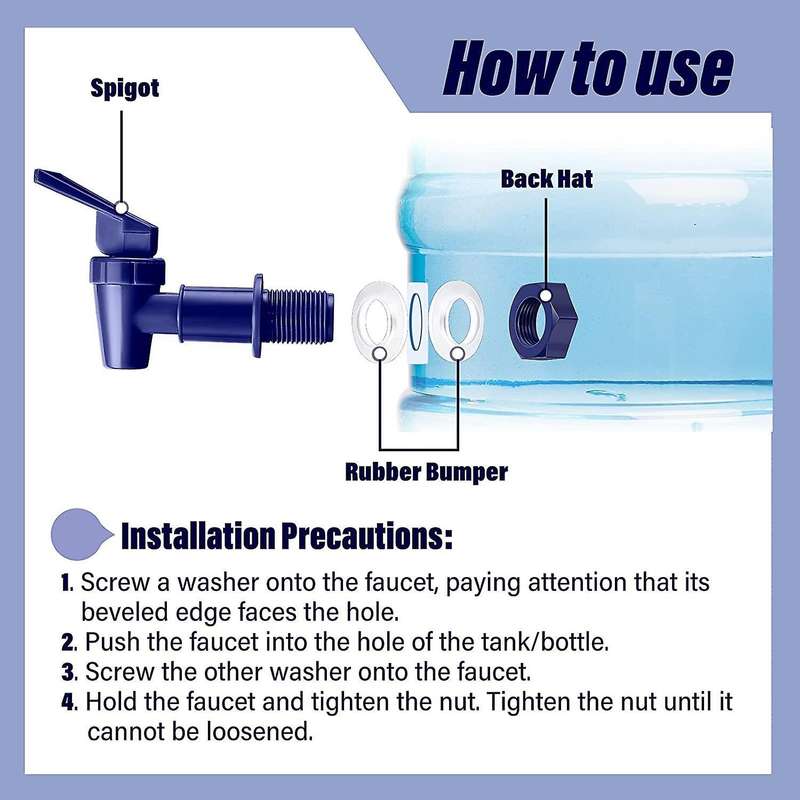 How to use

Spigot

Back Hat

Rubber Bumper

Installation Precautions:

1. Screw a washer onto the faucet, paying attention that its beveled edge faces the hole.
2. Push the faucet into the hole of the tank/bottle.
3. Screw the other washer onto the faucet.
4. Hold the faucet and tighten the nut. Tighten the nut until it cannot be loosened.