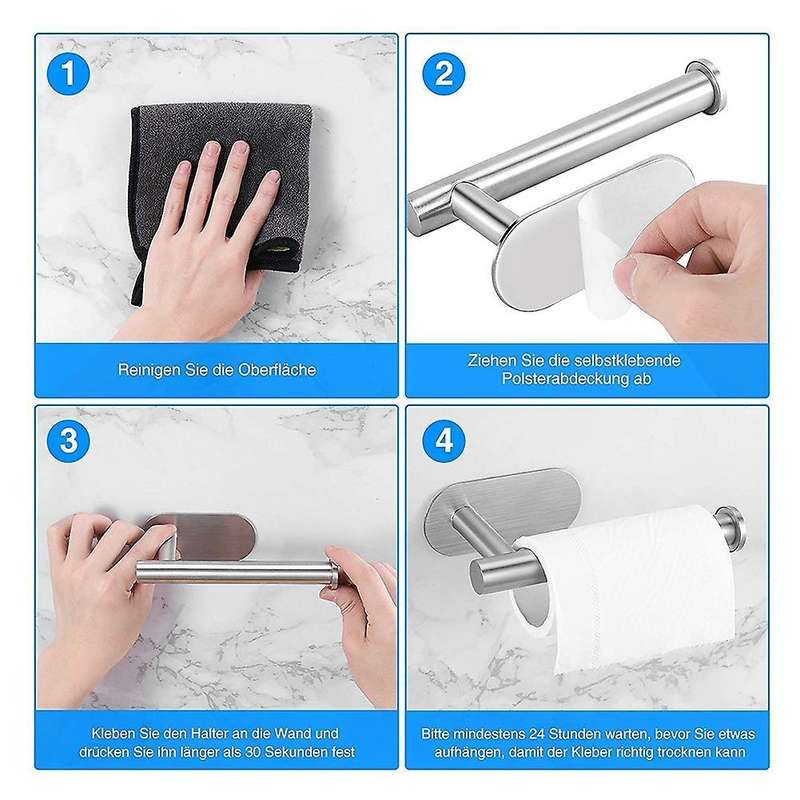 1

Reinigen Sie die Oberfläche

2

Ziehen Sie die selbstklebende Polsterabdeckung ab

3

Kleben Sie den Halter an die Wand und drücken Sie ihn länger als 30 Sekunden fest

4

Bitte mindestens 24 Stunden warten, bevor Sie etwas aufhängen, damit der Kleber richtig trocknen kann