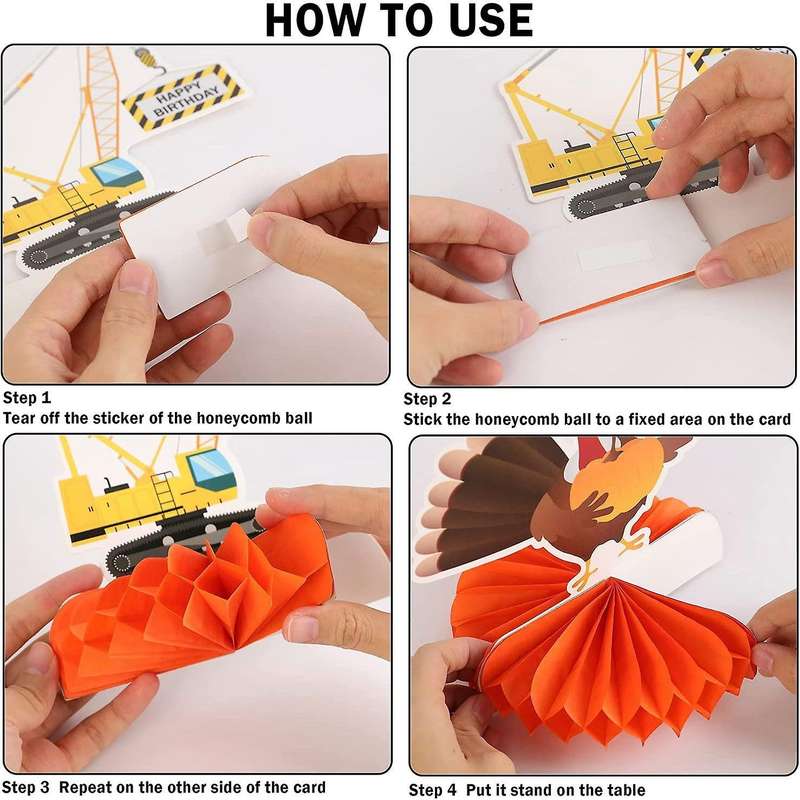 HOW TO USE

HAPPY BIRTHDAY

Step 1
Tear off the sticker of the honeycomb ball

Step 2
Stick the honeycomb ball to a fixed area on the card

Step 3 Repeat on the other side of the card

Step 4 Put it stand on the table