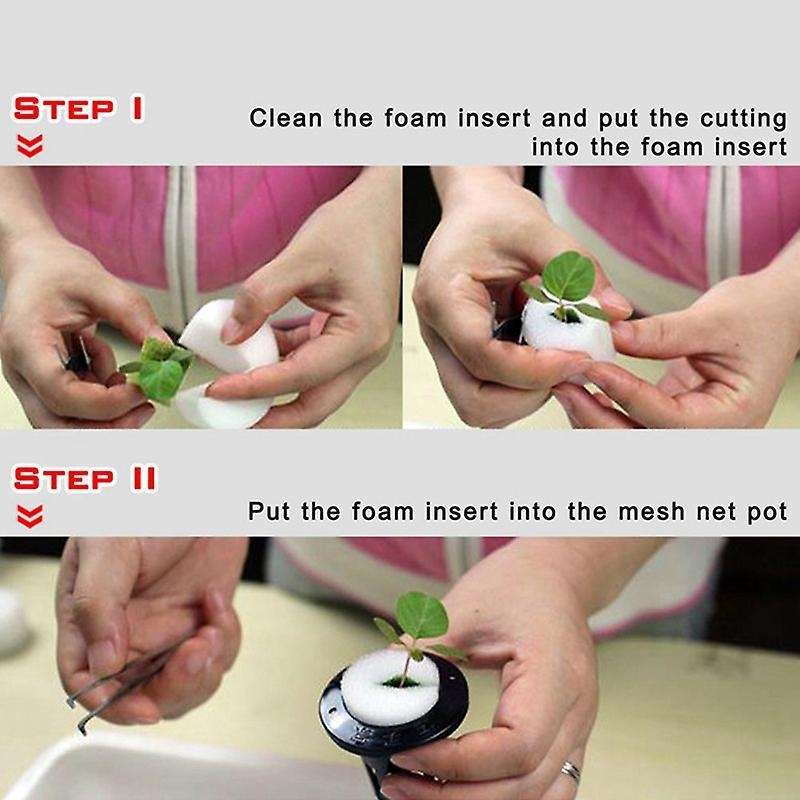 STEP I

Clean the foam insert and put the cutting into the foam insert

STEP II

Put the foam insert into the mesh net pot