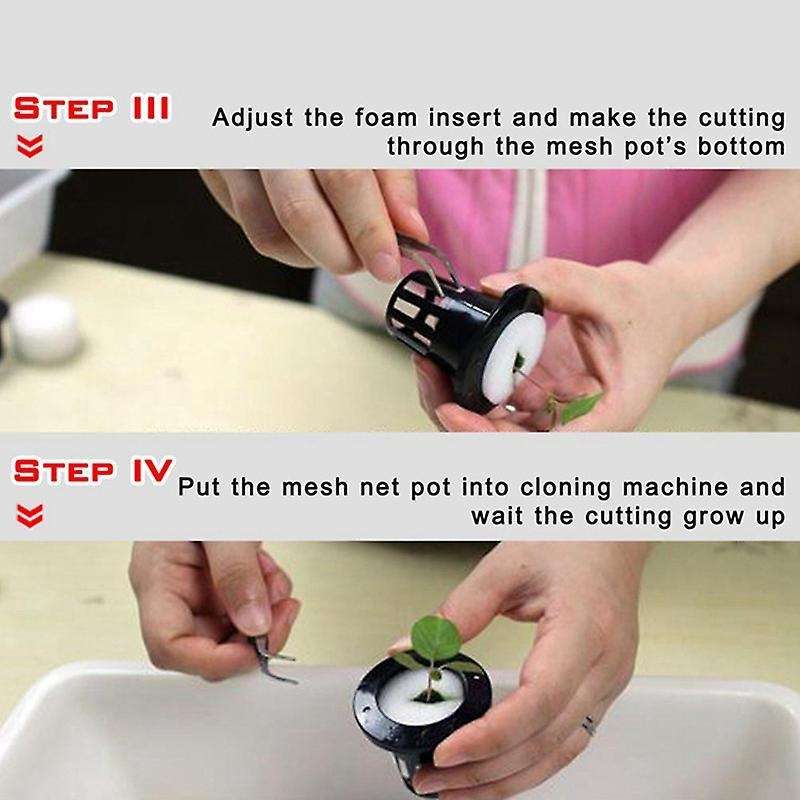 STEP III

Adjust the foam insert and make the cutting through the mesh pot's bottom

STEP IV

Put the mesh net pot into cloning machine and wait the cutting grow up