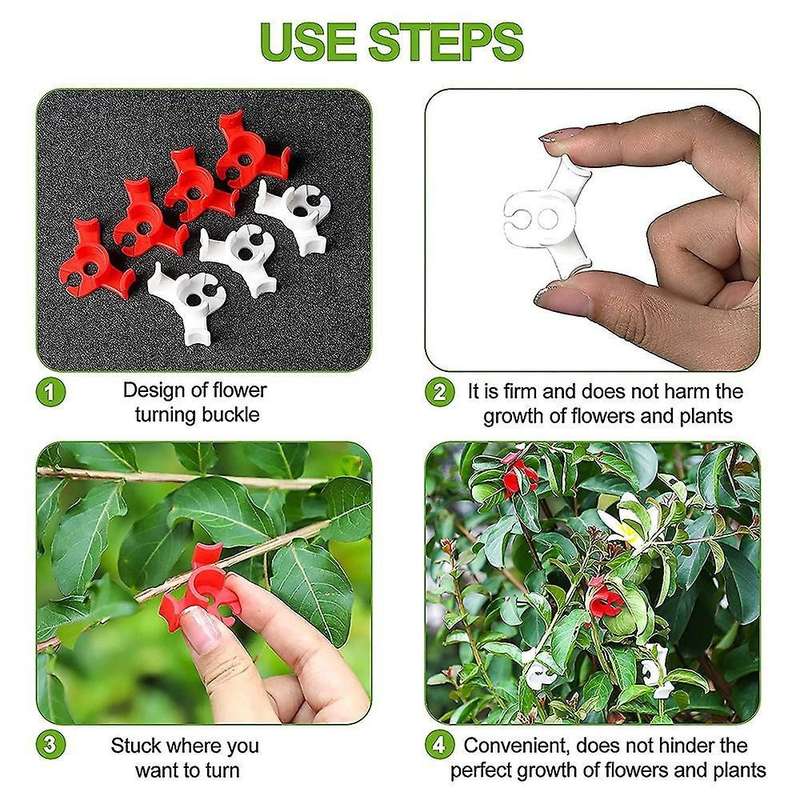 USE STEPS

1 Design of flower turning buckle

2 It is firm and does not harm the growth of flowers and plants

3 Stuck where you want to turn

4 Convenient, does not hinder the perfect growth of flowers and plants