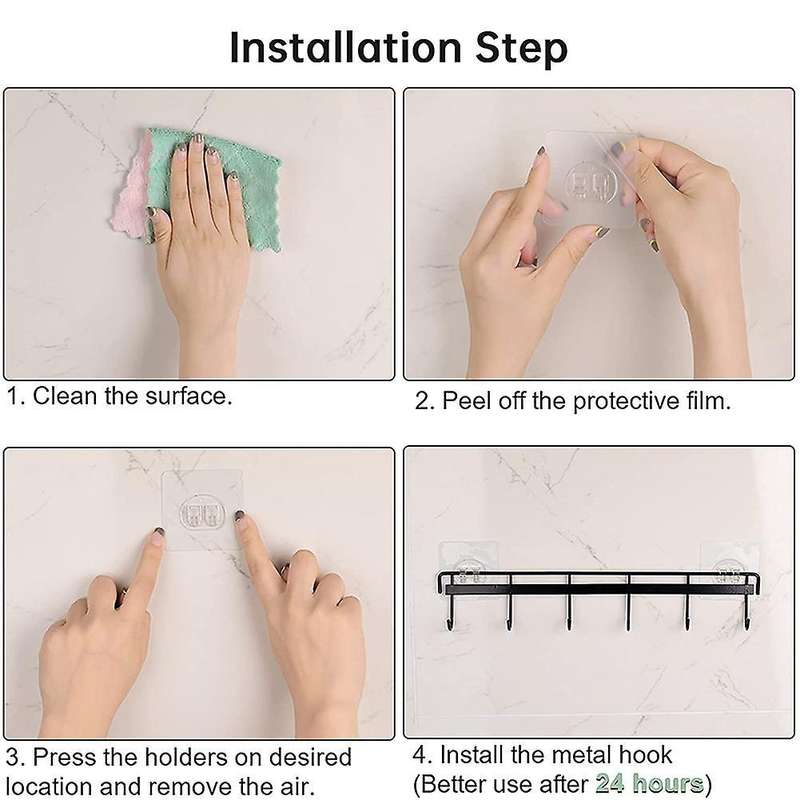 Installation Step

1. Clean the surface.

2. Peel off the protective film.

3. Press the holders on desired location and remove the air.

4. Install the metal hook (Better use after 24 hours)