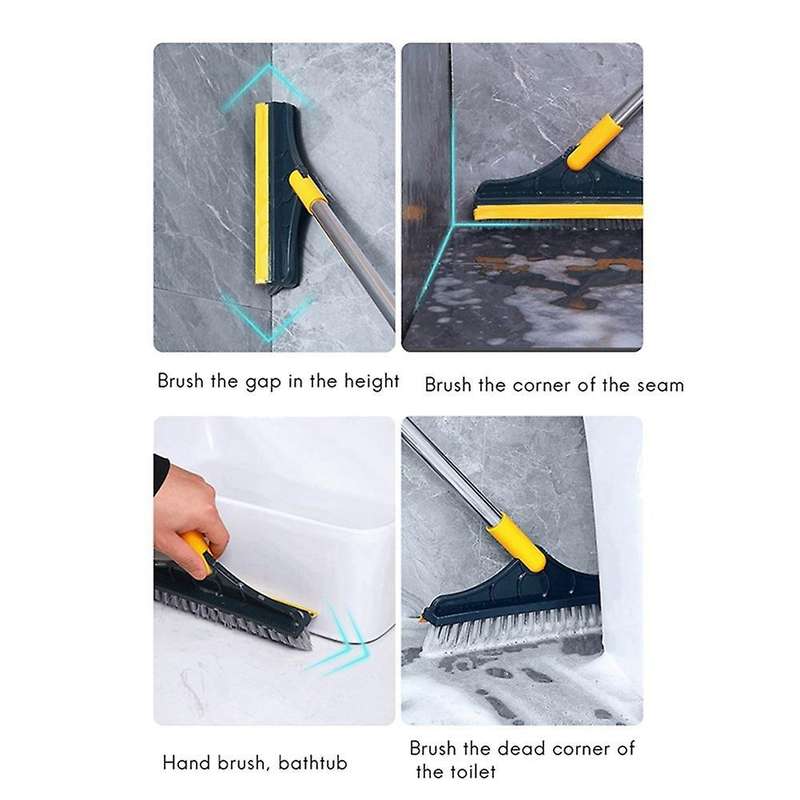 Brush the gap in the height

Brush the corner of the seam

Hand brush, bathtub

Brush the dead corner of the toilet