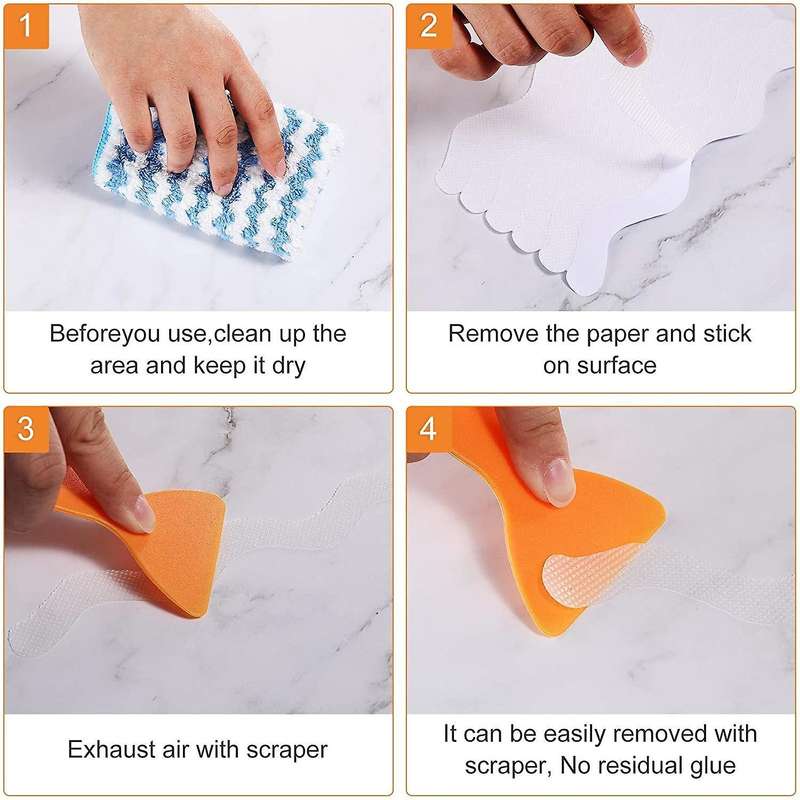 1

Beforeyou use,clean up the area and keep it dry

2

Remove the paper and stick on surface

3

Exhaust air with scraper

4

It can be easily removed with scraper, No residual glue