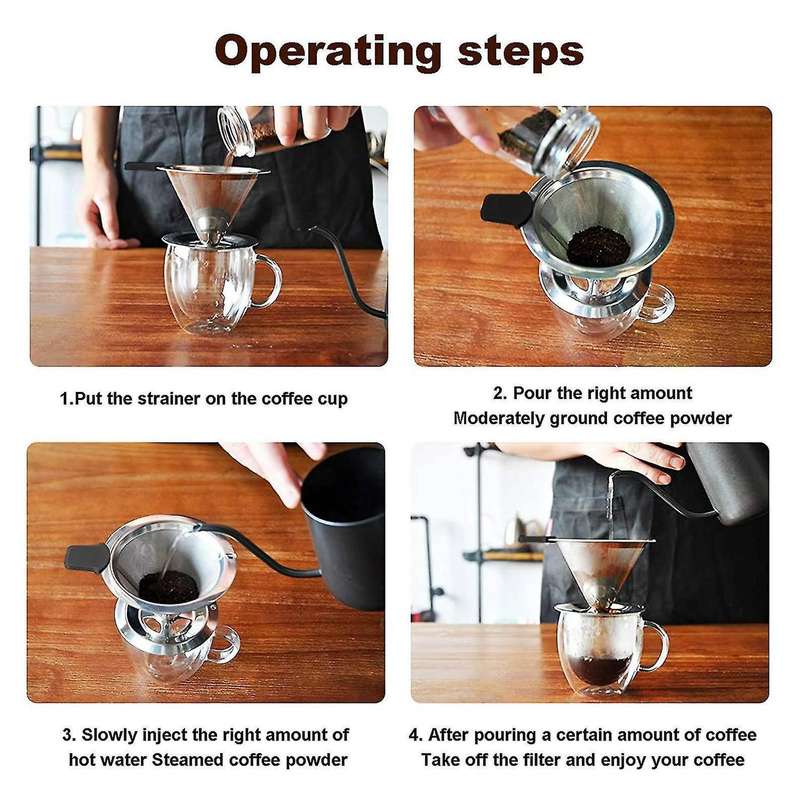 Operating steps

1.Put the strainer on the coffee cup

2. Pour the right amount
Moderately ground coffee powder

3. Slowly inject the right amount of hot water Steamed coffee powder

4. After pouring a certain amount of coffee Take off the filter and enjoy your coffee