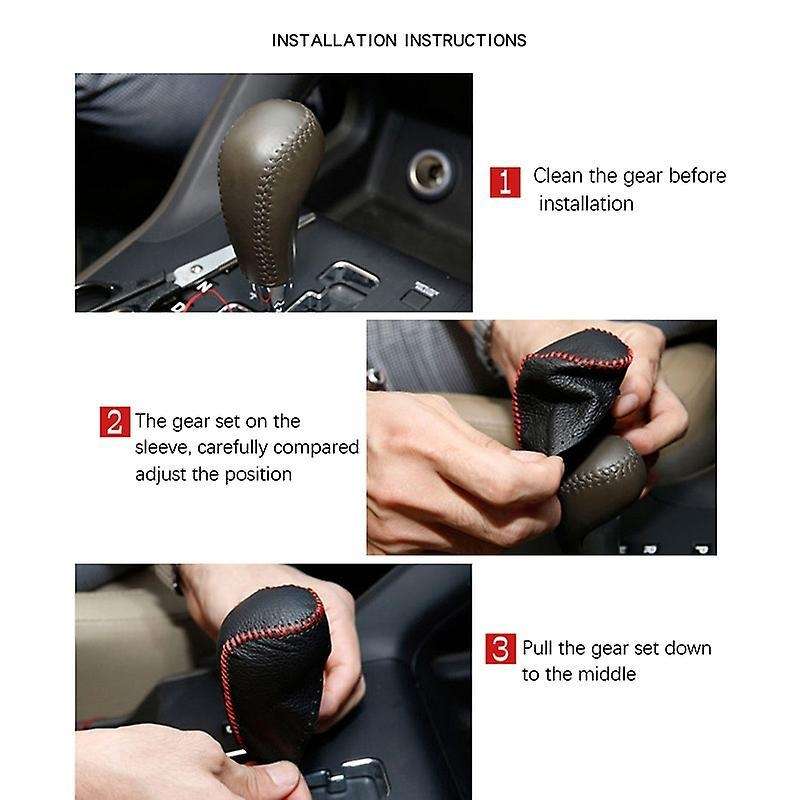 INSTALLATION INSTRUCTIONS

1 Clean the gear before installation

2 The gear set on the sleeve, carefully compared adjust the position

3 Pull the gear set down to the middle