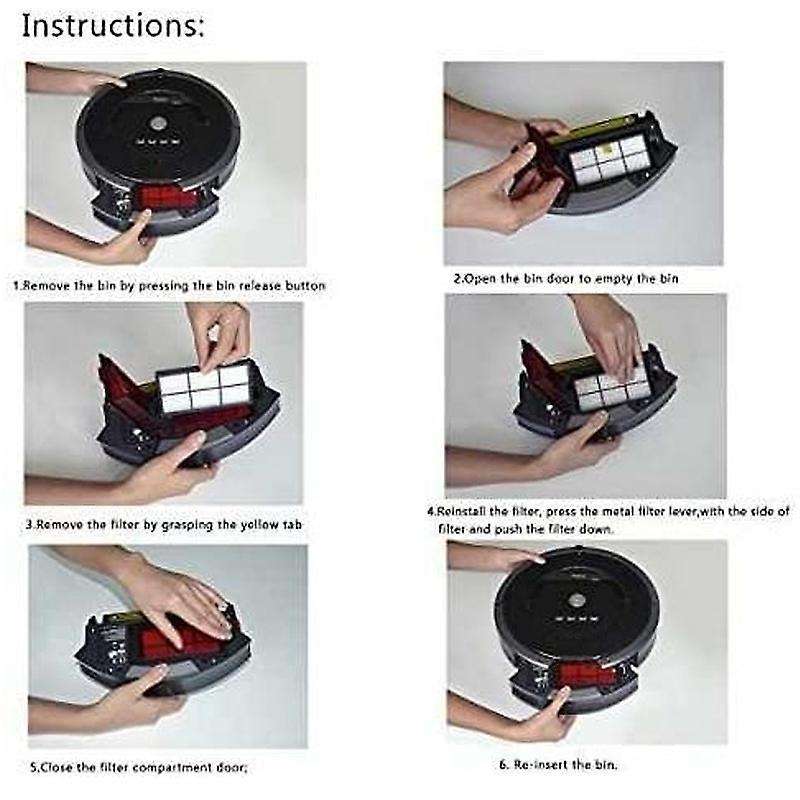 Instructions:

1.Remove the bin by pressing the bin release button

2.Open the bin door to empty the bin

3.Remove the filter by grasping the yellow tab

4.Reinstall the filter, press the metal filter lever,with the side of filter and push the filter down.

5.Close the filter compartment door;

6. Re-insert the bin.