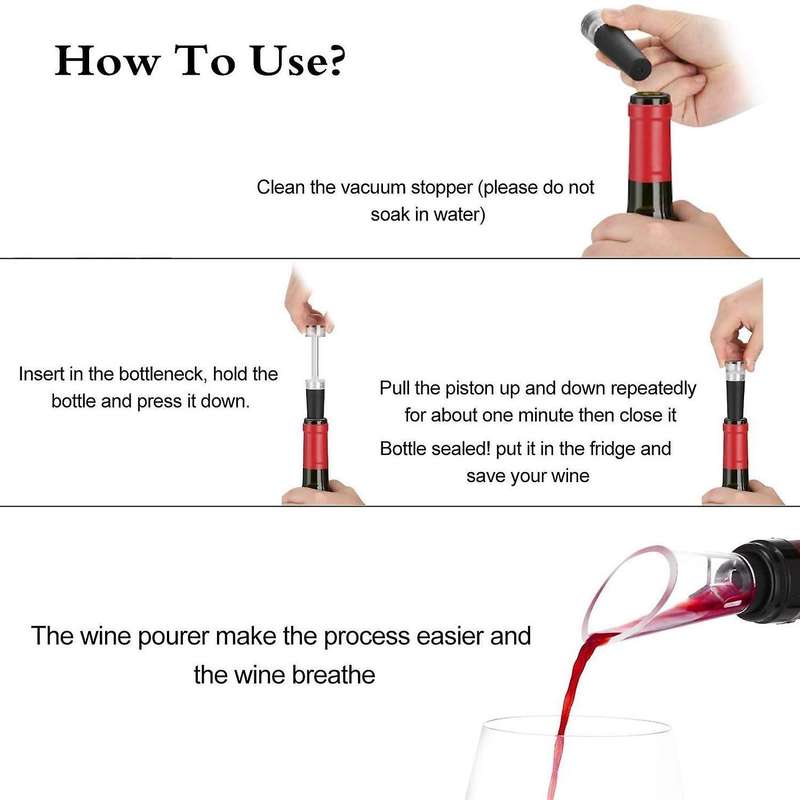 How To Use?

Clean the vacuum stopper (please do not soak in water)

Insert in the bottleneck, hold the bottle and press it down.

Pull the piston up and down repeatedly for about one minute then close it

Bottle sealed! put it in the fridge and save your wine

The wine pourer make the process easier and the wine breathe