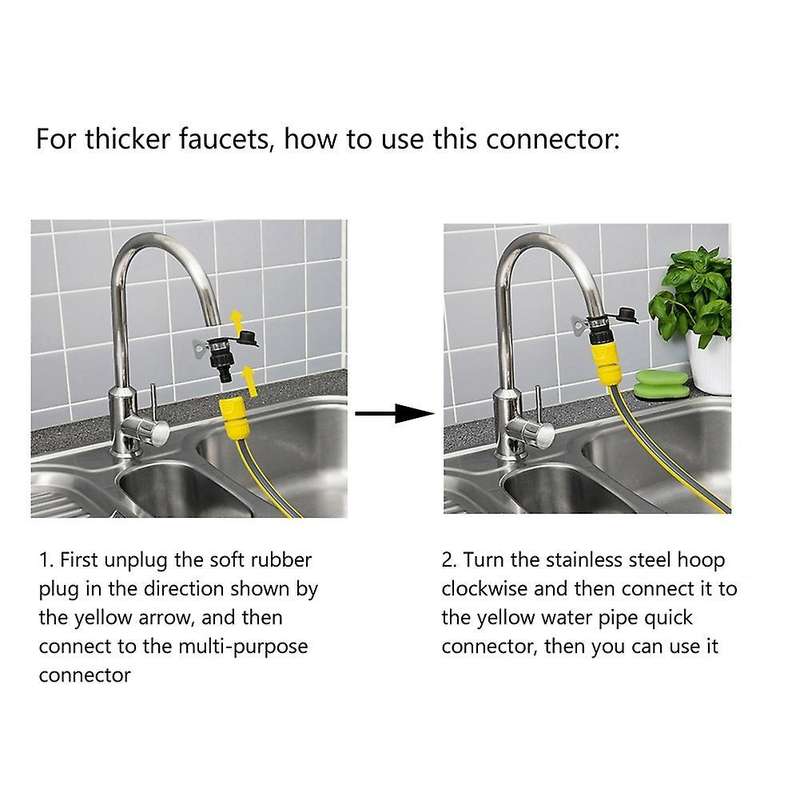 For thicker faucets, how to use this connector:

1. First unplug the soft rubber plug in the direction shown by the yellow arrow, and then connect to the multi-purpose connector

2. Turn the stainless steel hoop clockwise and then connect it to the yellow water pipe quick connector, then you can use it