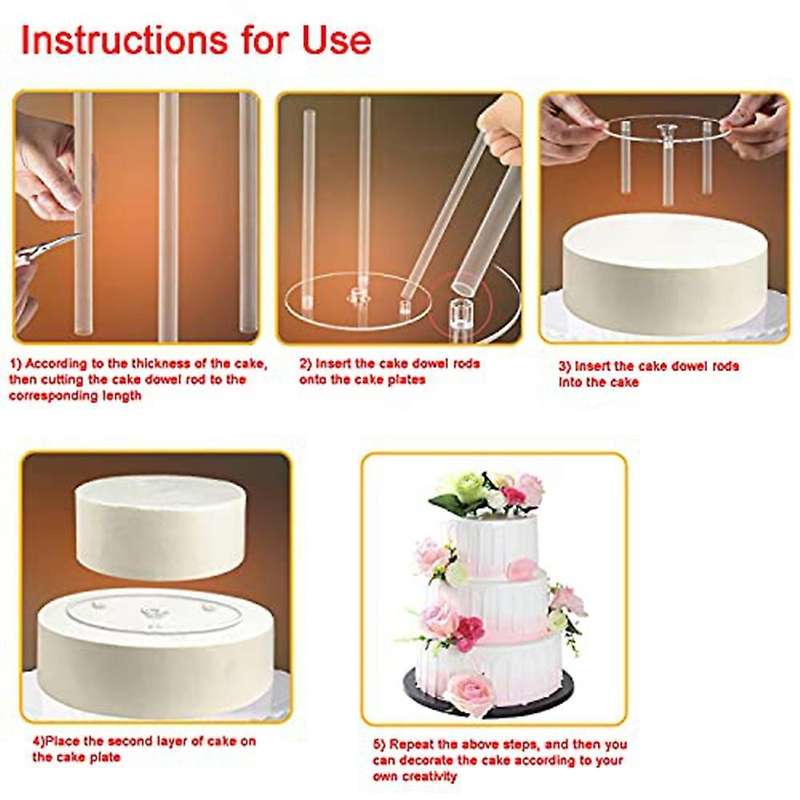 Instructions for Use

1) According to the thickness of the cake, then cutting the cake dowel rod to the corresponding length

2) Insert the cake dowel rods onto the cake plates

3) Insert the cake dowel rods into the cake

4)Place the second layer of cake on the cake plate

5) Repeat the above steps, and then you can decorate the cake according to your own creativity