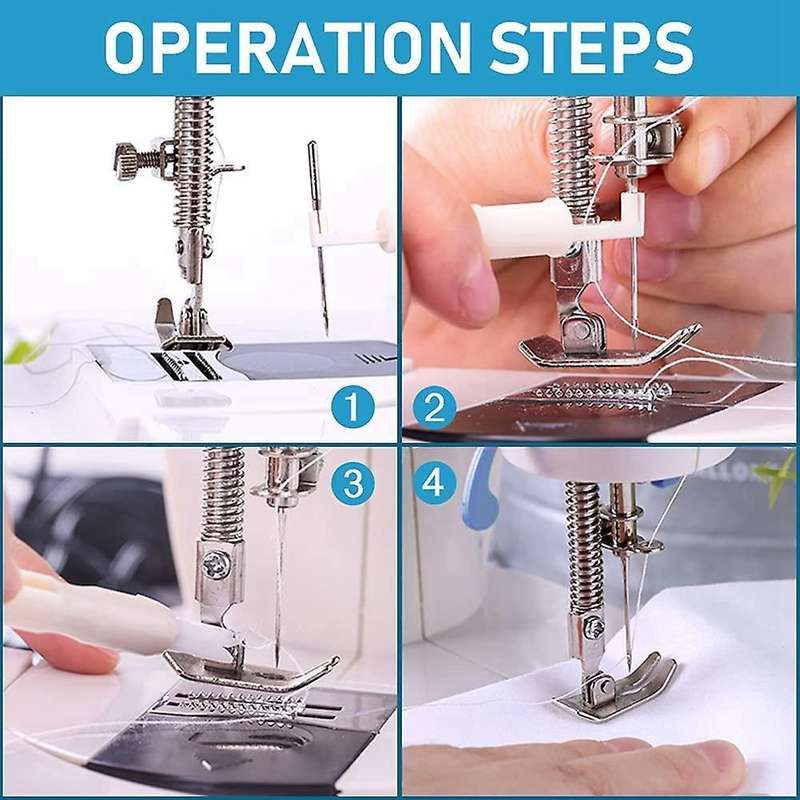 OPERATION STEPS

1

2

3

4