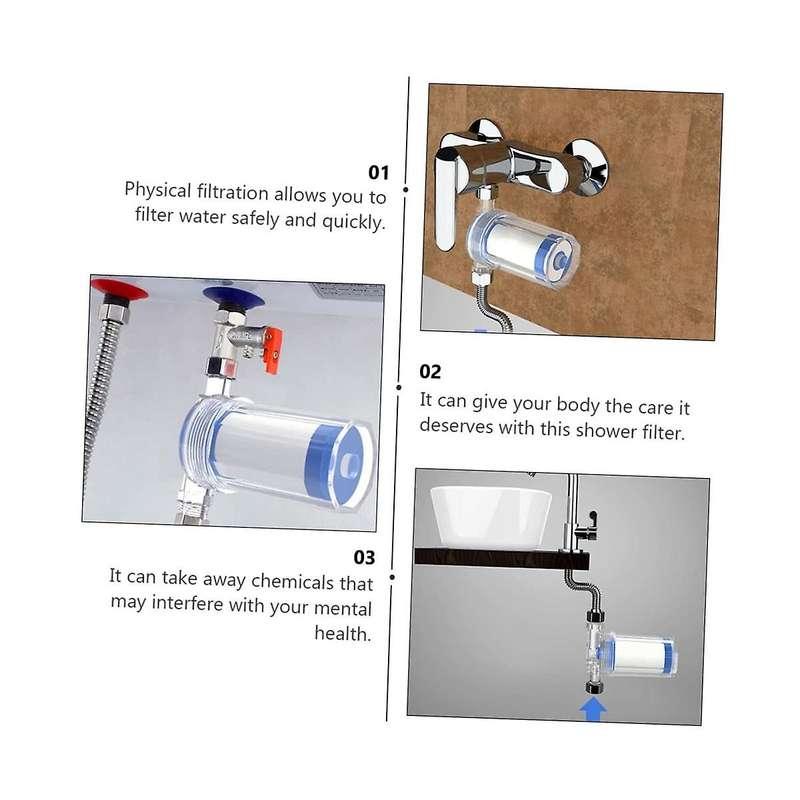 01
Physical filtration allows you to filter water safely and quickly.

02
It can give your body the care it deserves with this shower filter.

03
It can take away chemicals that may interfere with your mental health.