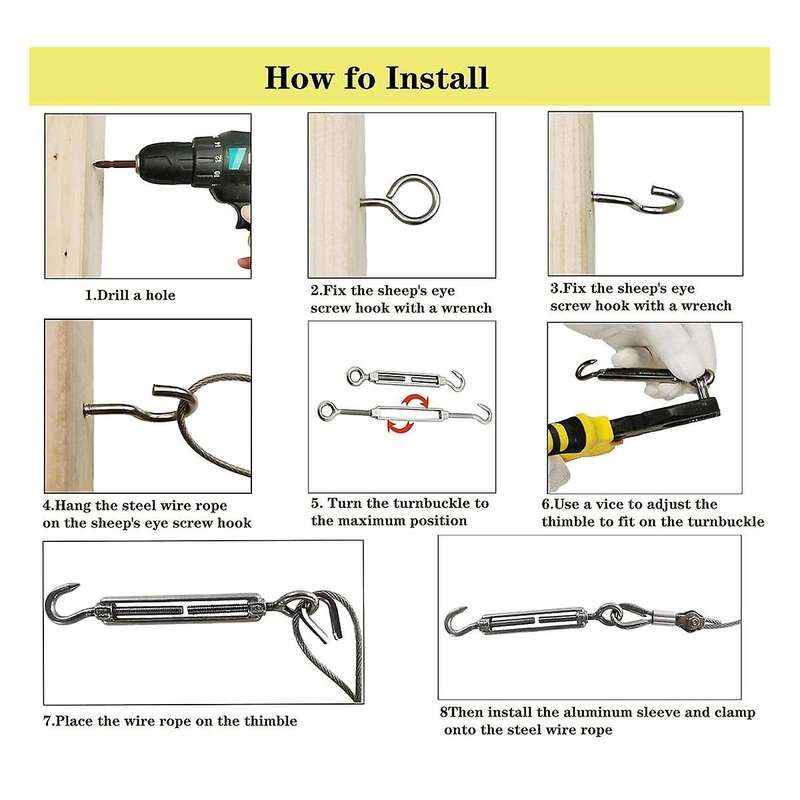 How fo Install

1.Drill a hole

2.Fix the sheep's eye screw hook with a wrench

3.Fix the sheep's eye screw hook with a wrench

4.Hang the steel wire rope on the sheep's eye screw hook

5. Turn the turnbuckle to the maximum position

6.Use a vice to adjust the thimble to fit on the turnbuckle

7.Place the wire rope on the thimble

8Then install the aluminum sleeve and clamp onto the steel wire rope