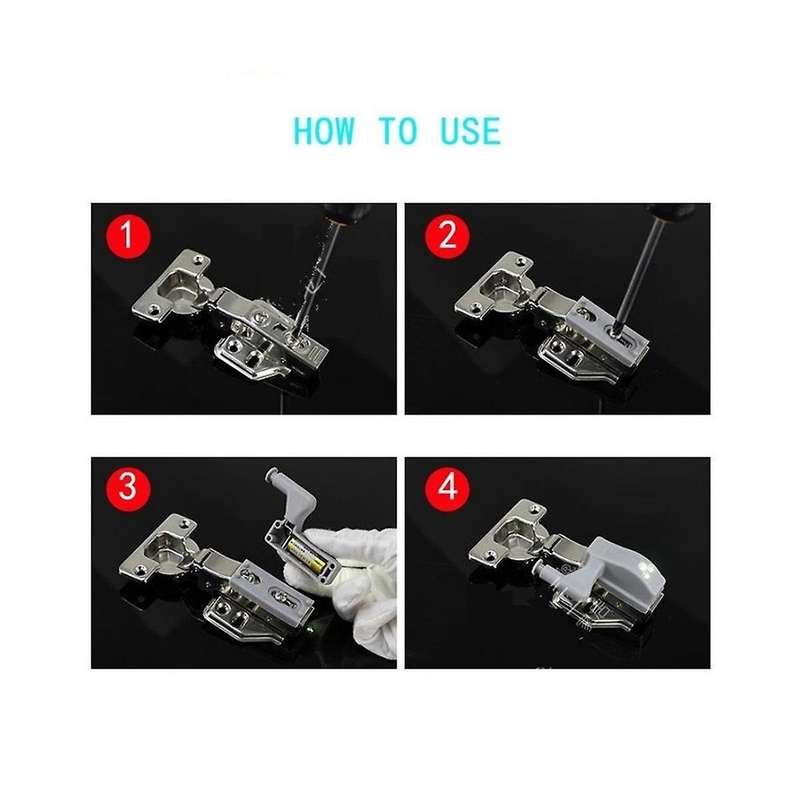 HOW TO USE

1

2

3

4