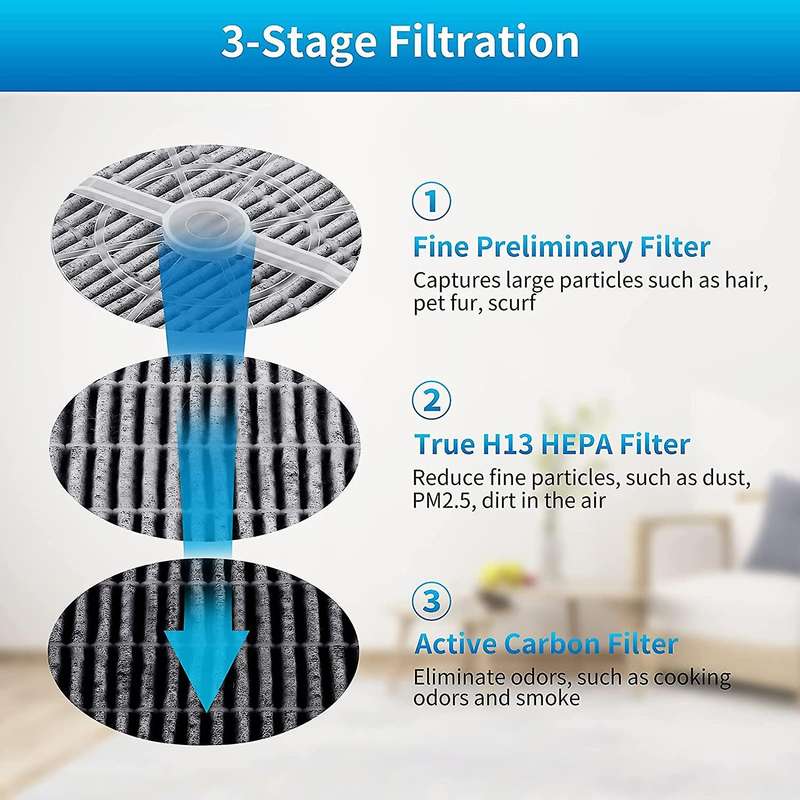 3-Stage Filtration

1
Fine Preliminary Filter
Captures large particles such as hair, pet fur, scurf

2
True H13 HEPA Filter
Reduce fine particles, such as dust, PM2.5, dirt in the air

3
Active Carbon Filter
Eliminate odors, such as cooking odors and smoke