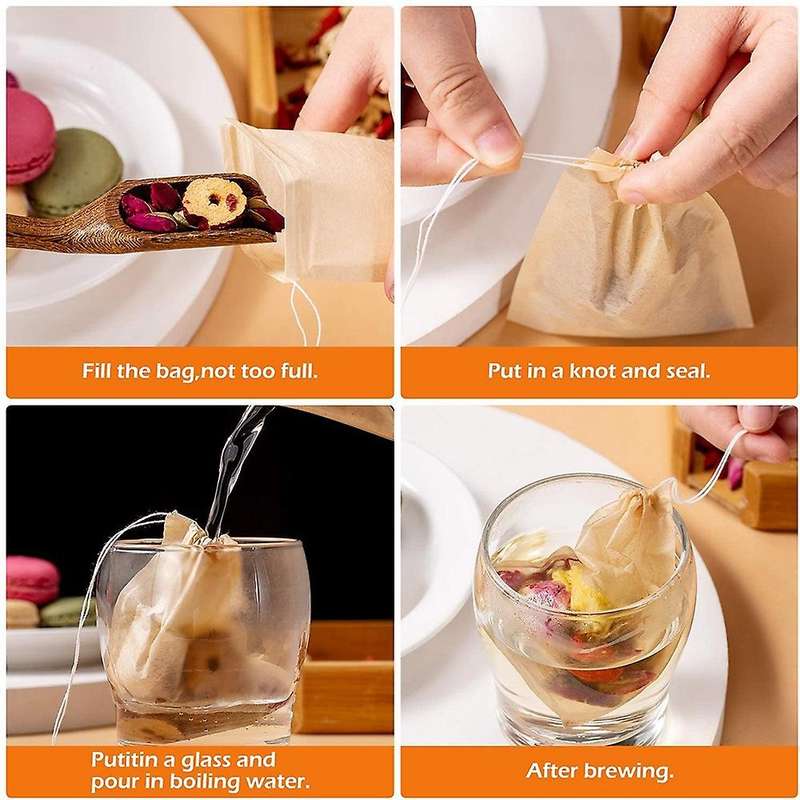 Fill the bag,not too full.

Put in a knot and seal.

Putitin a glass and pour in boiling water.

After brewing.