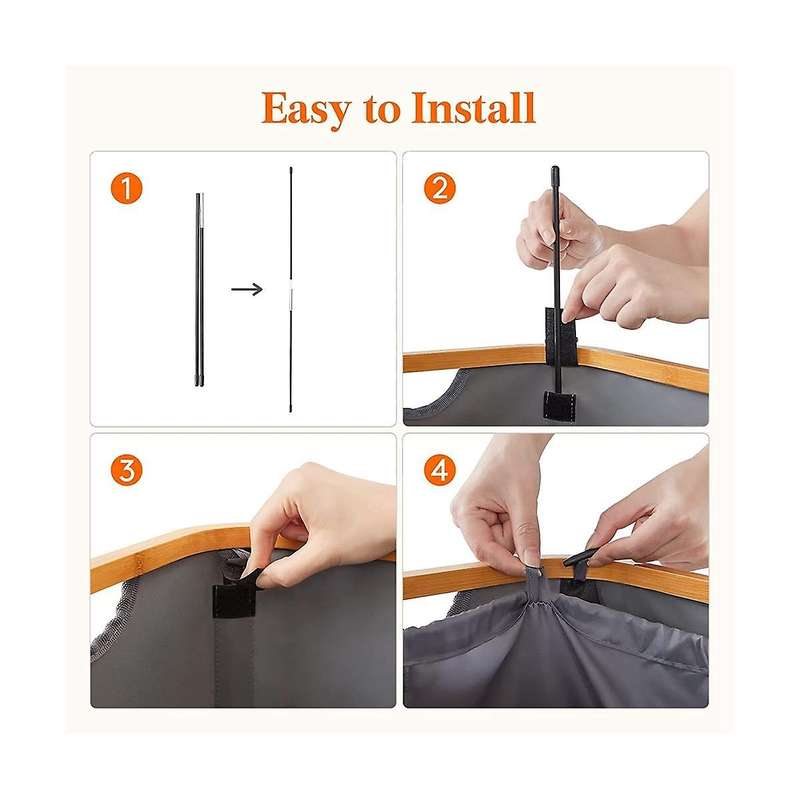 Easy to Install

1

2

3

4