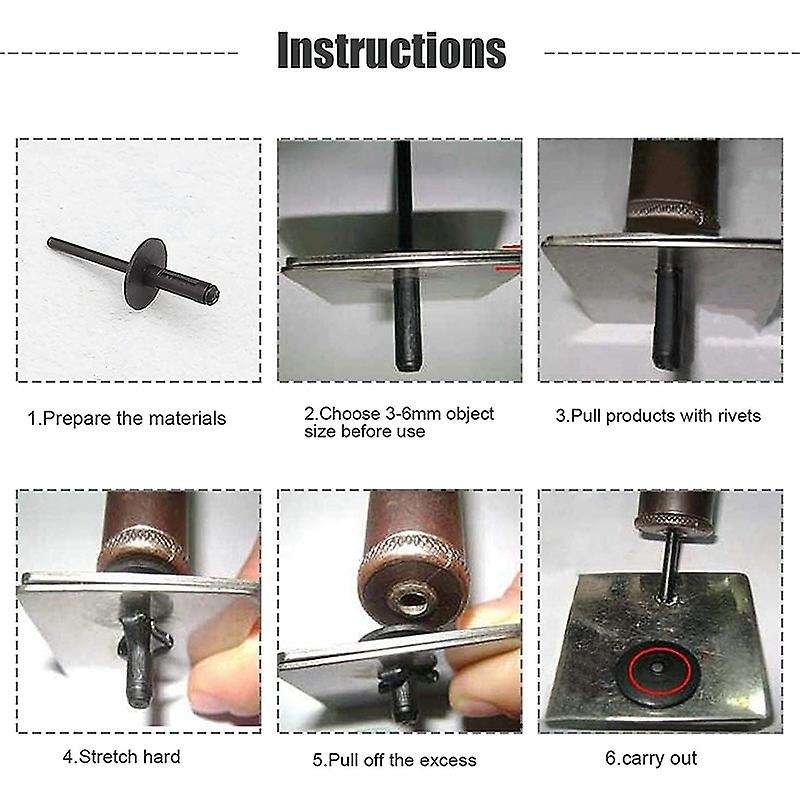 Instructions

1.Prepare the materials

2.Choose 3-6mm object size before use

3.Pull products with rivets

4.Stretch hard

5.Pull off the excess

6.carry out