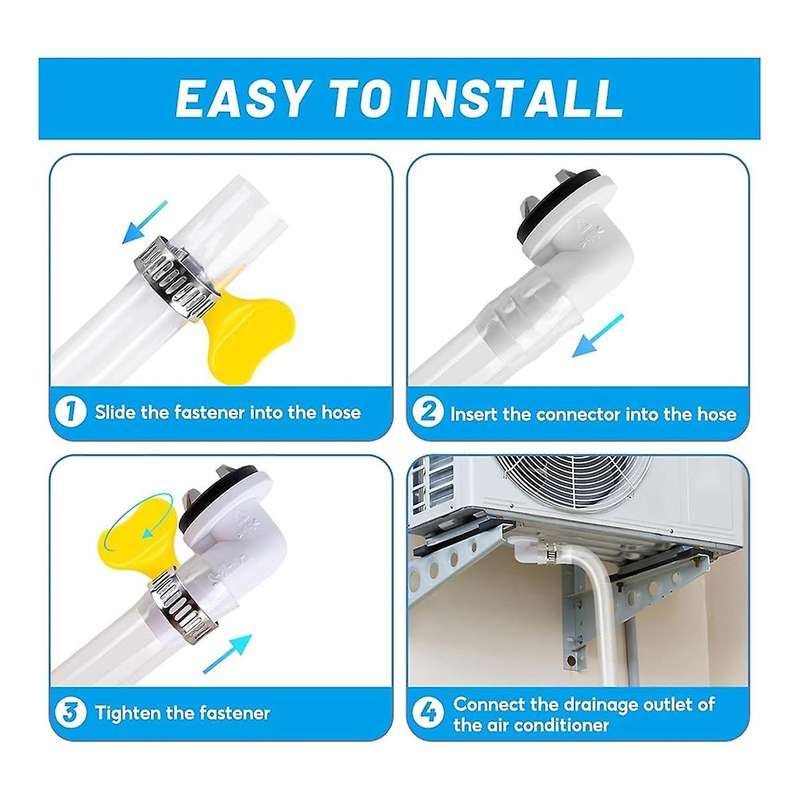 EASY TO INSTALL

1 Slide the fastener into the hose

2 Insert the connector into the hose

3 Tighten the fastener

4 Connect the drainage outlet of the air conditioner