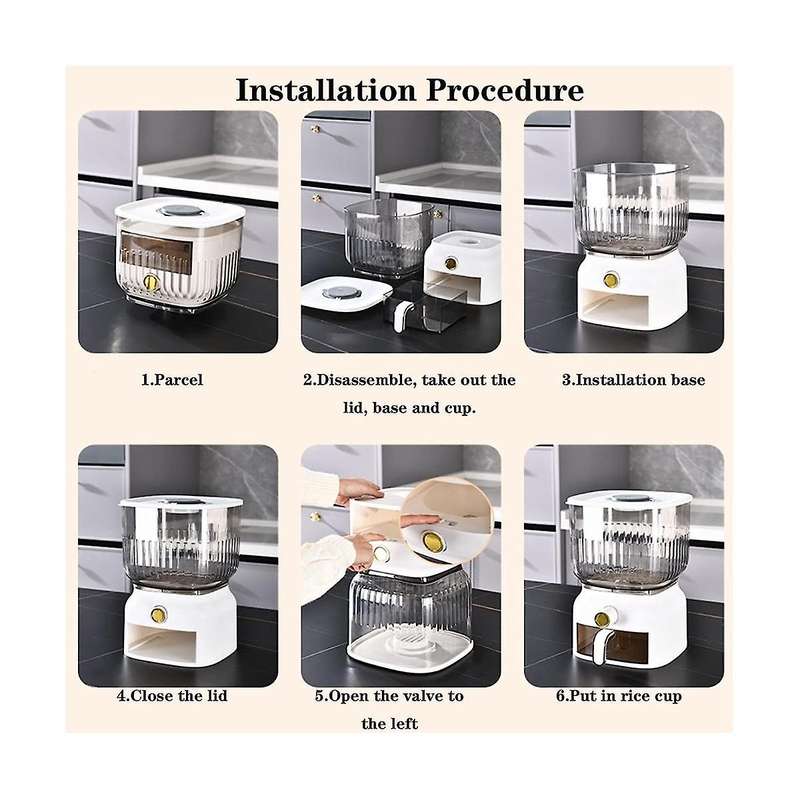 Installation Procedure

1.Parcel

2.Disassemble, take out the lid, base and cup.

3.Installation base

4.Close the lid

5.Open the valve to the left

6.Put in rice cup