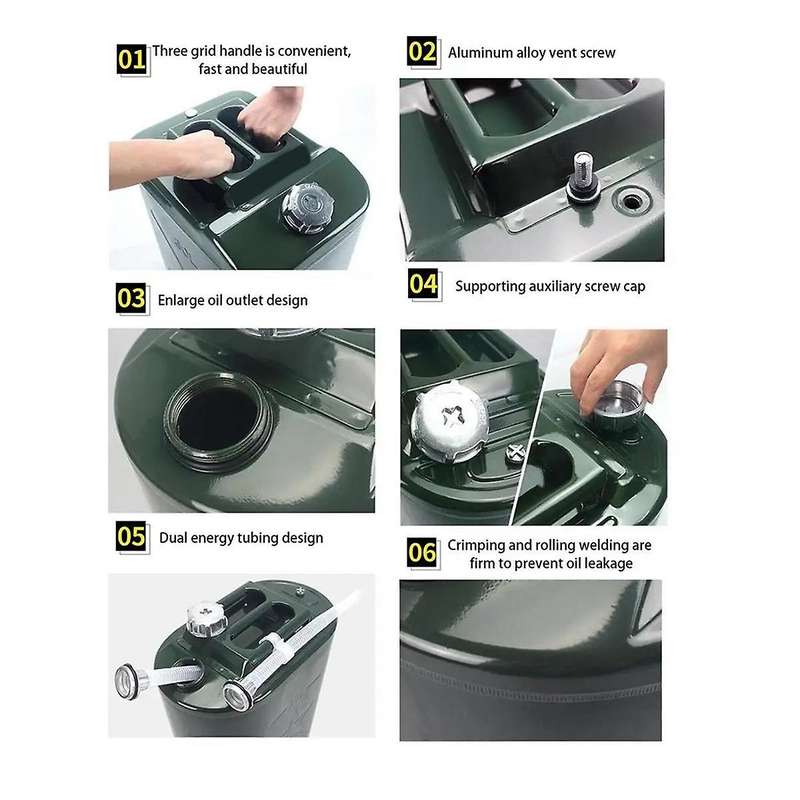 01 Three grid handle is convenient, fast and beautiful

02 Aluminum alloy vent screw

03 Enlarge oil outlet design

04 Supporting auxiliary screw cap

05 Dual energy tubing design

06 Crimping and rolling welding are firm to prevent oil leakage