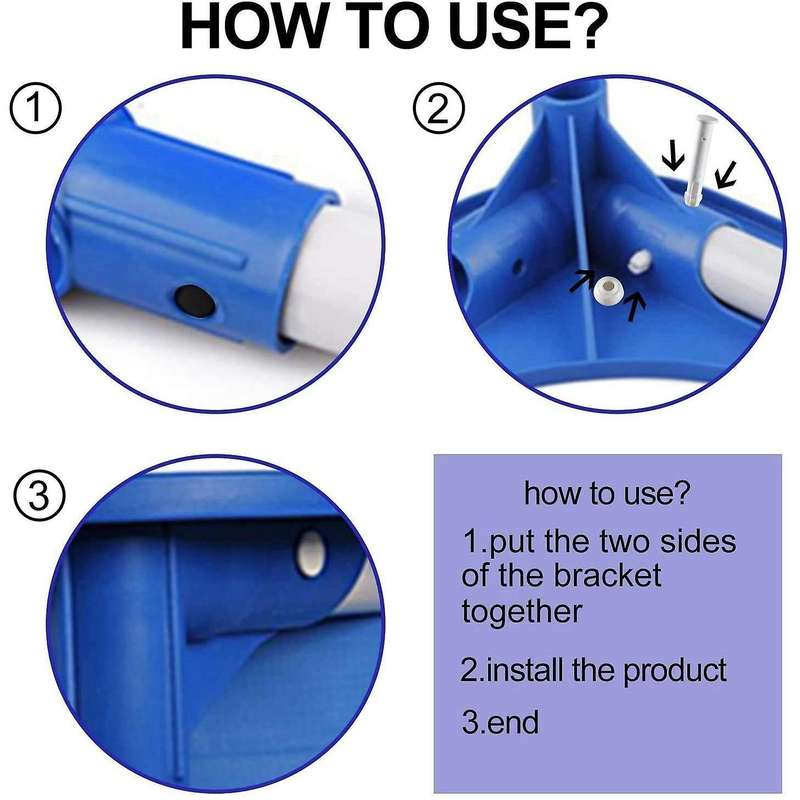 HOW TO USE?

①

②

③

how to use?

1.put the two sides of the bracket together

2.install the product

3.end