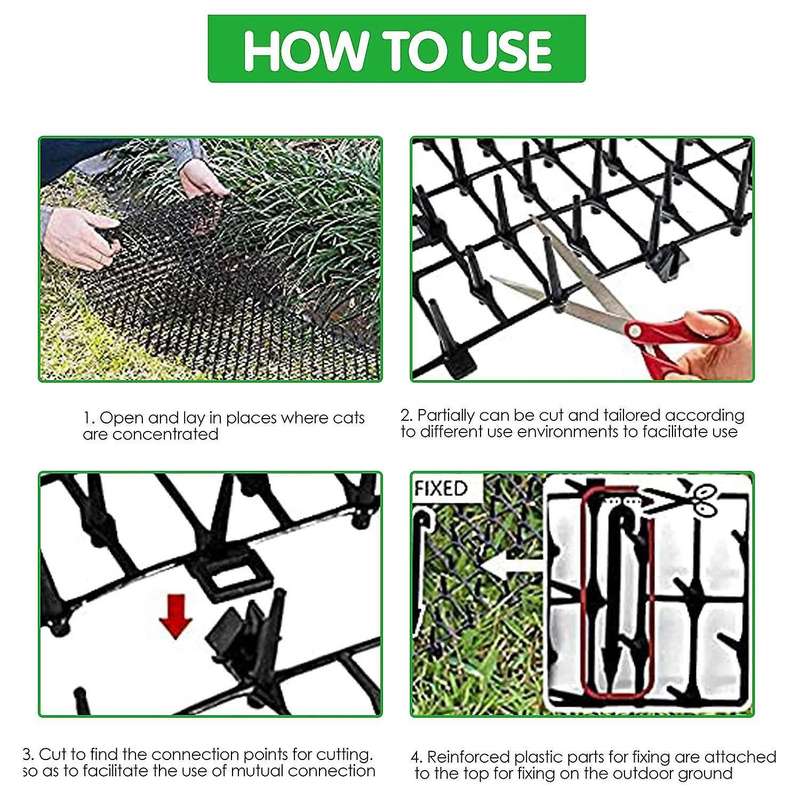 HOW TO USE

1. Open and lay in places where cats are concentrated

2. Partially can be cut and tailored according to different use environments to facilitate use

FIXED

3. Cut to find the connection points for cutting. so as to facilitate the use of mutual connection

4. Reinforced plastic parts for fixing are attached to the top for fixing on the outdoor ground