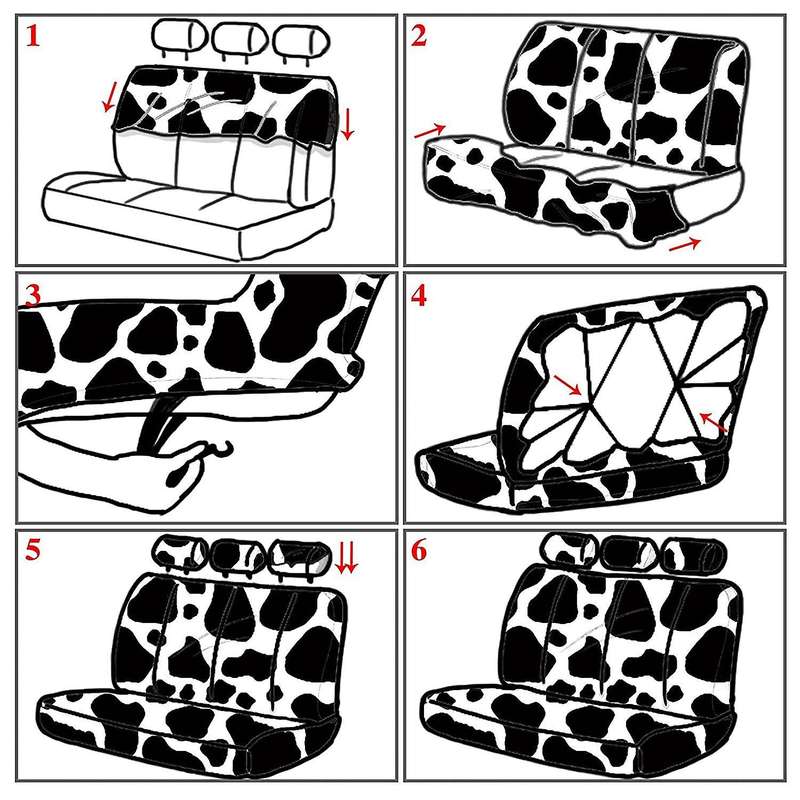 1

2

3

4

5

6