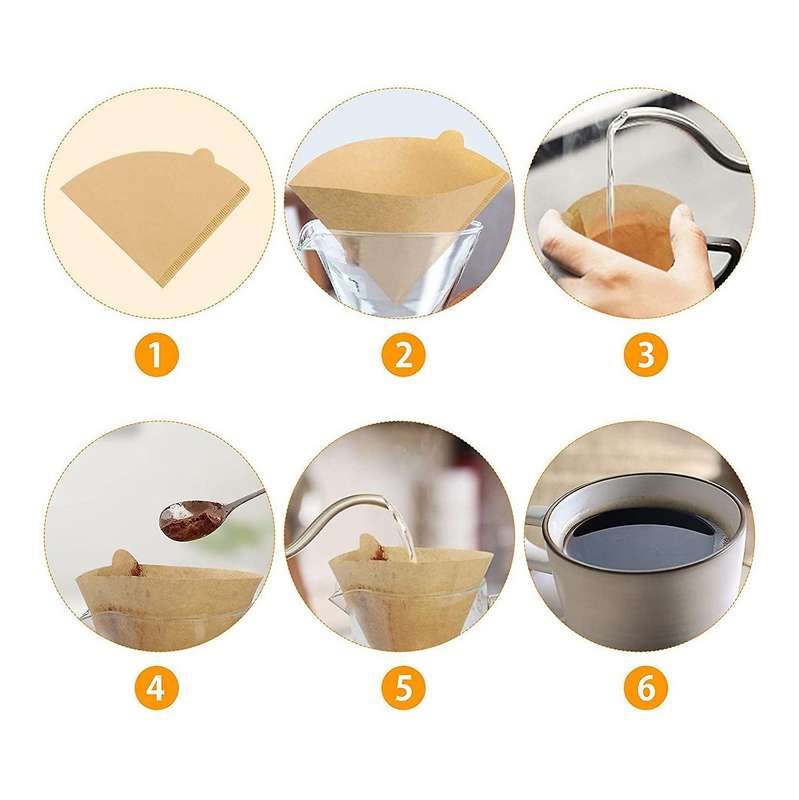 1
2
3
4
5
6