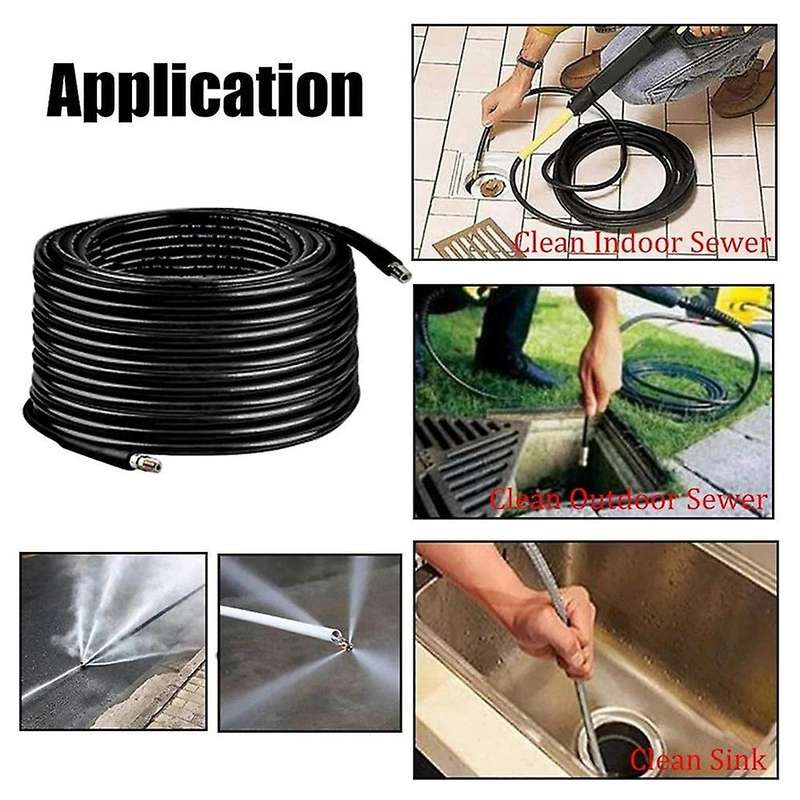 Application

Clean Indoor Sewer

Clean Outdoor Sewer

Clean Sink