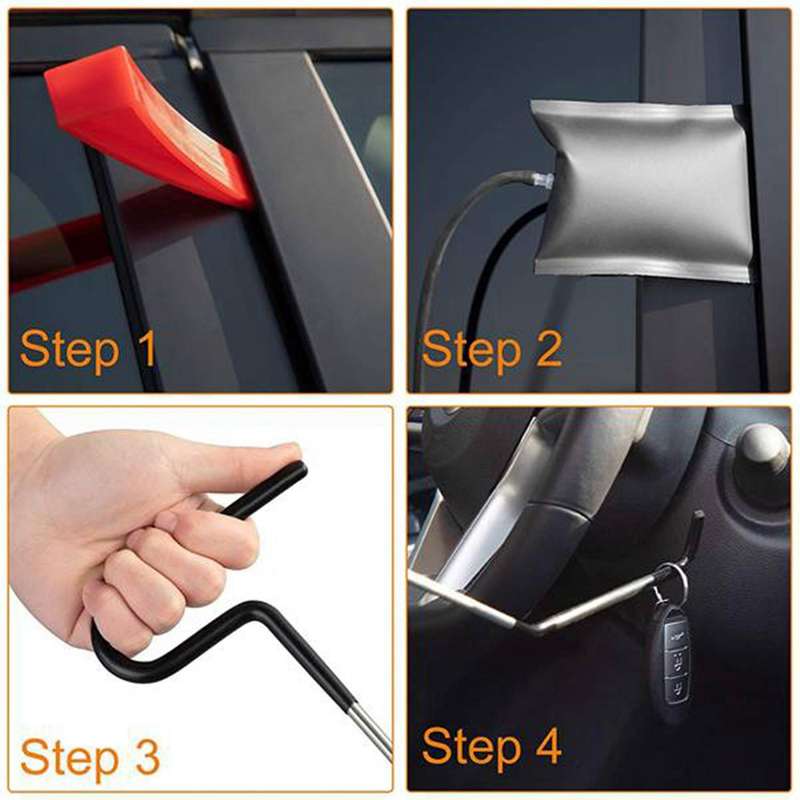 Step 1

Step 2

Step 3

Step 4