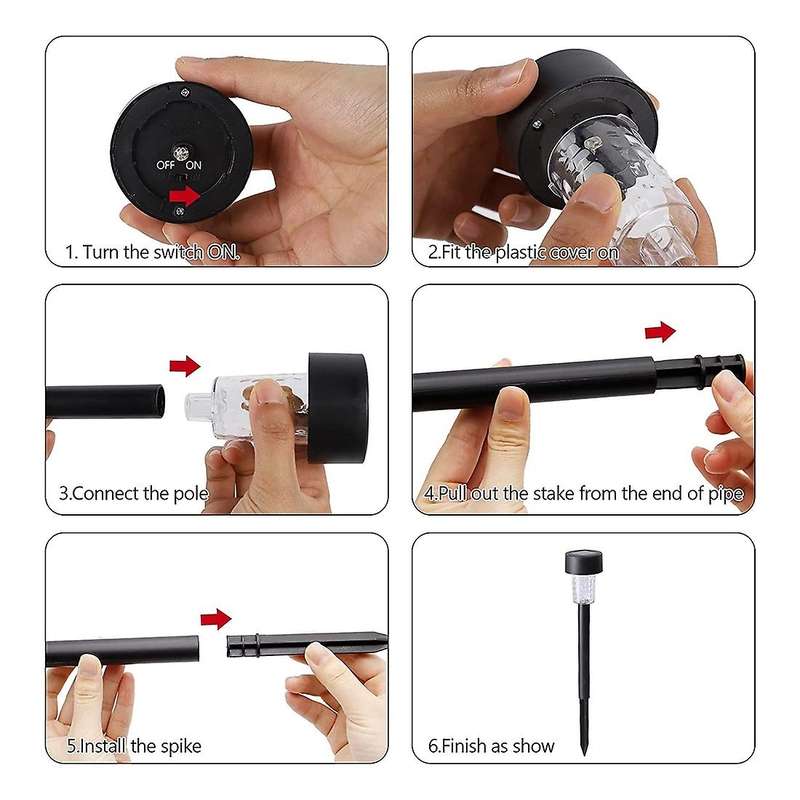 OFF ON

1. Turn the switch ON.

2.Fit the plastic cover on

3.Connect the pole

4.Pull out the stake from the end of pipe

5.Install the spike

6.Finish as show