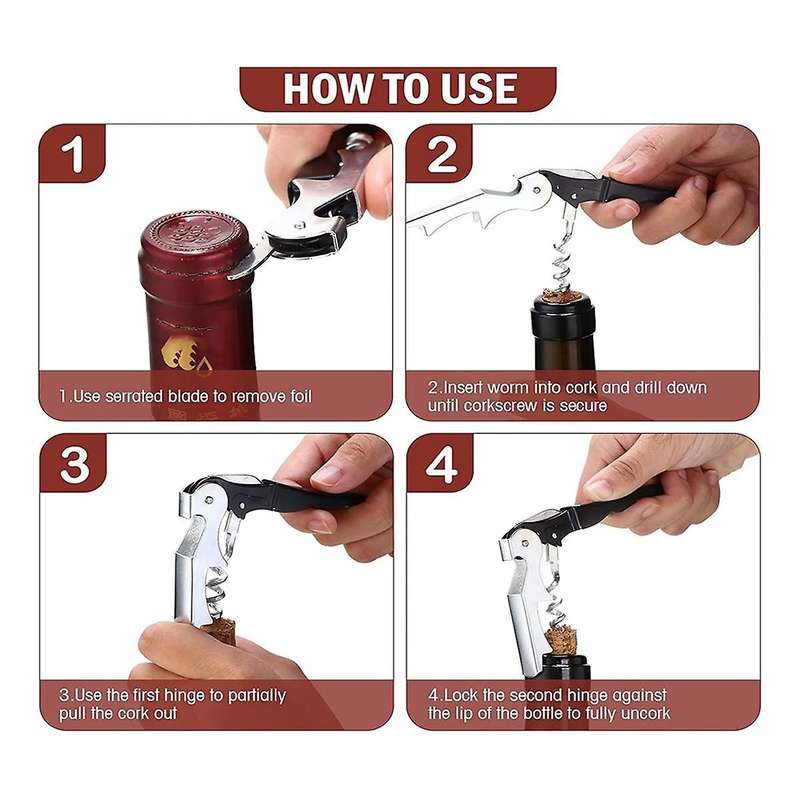 HOW TO USE

1

1.Use serrated blade to remove foil

2

2.Insert worm into cork and drill down until corkscrew is secure

3

3.Use the first hinge to partially pull the cork out

4

4.Lock the second hinge against the lip of the bottle to fully uncork