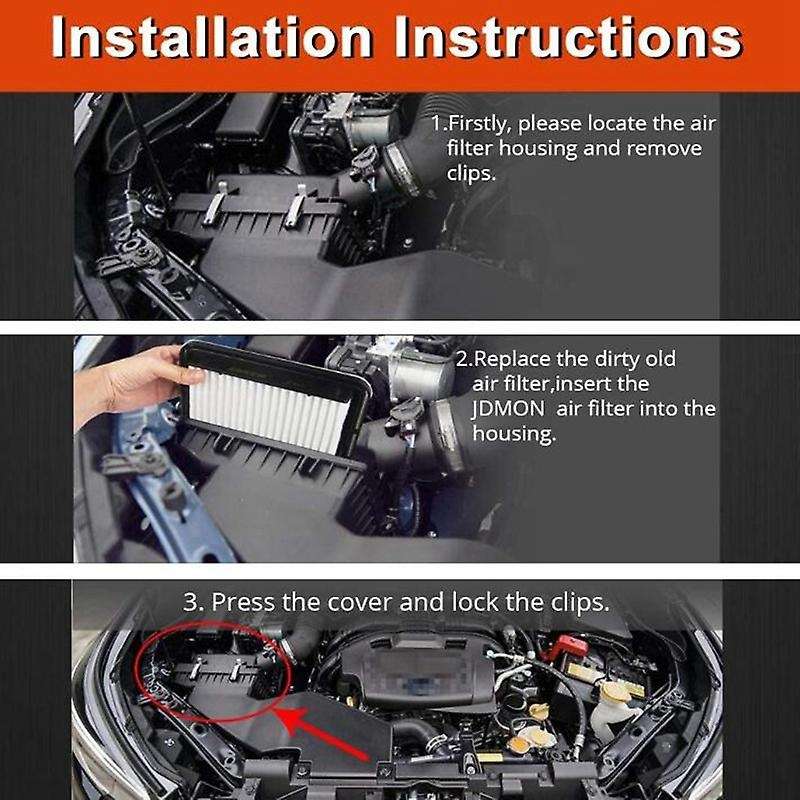 Installation Instructions

1.Firstly, please locate the air filter housing and remove clips.

2.Replace the dirty old air filter,insert the JDMON air filter into the housing.

3. Press the cover and lock the clips.